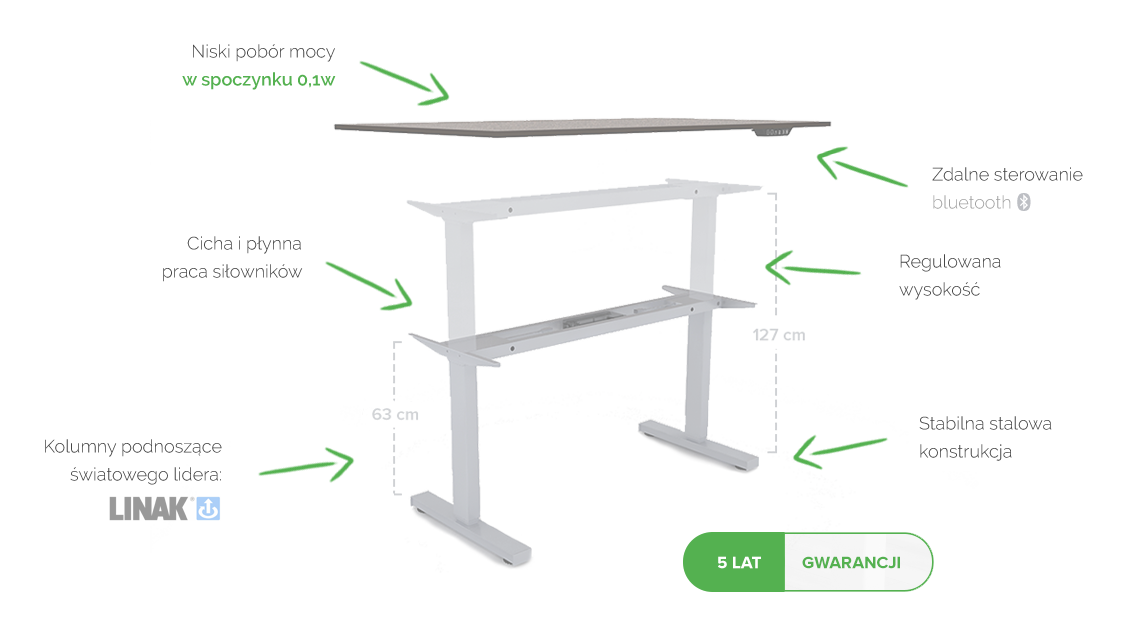 Niski pobór mocy
w spoczynku 0,1w

Zdalne sterowanie
bluetooth

Cicha i płynna
praca siłowników

Regulowana
wysokość

127 cm

63 cm

Kolumny podnoszące
światowego lidera:
LINAK

Stabilna stalowa
konstrukcja

5 LAT GWARANCJI